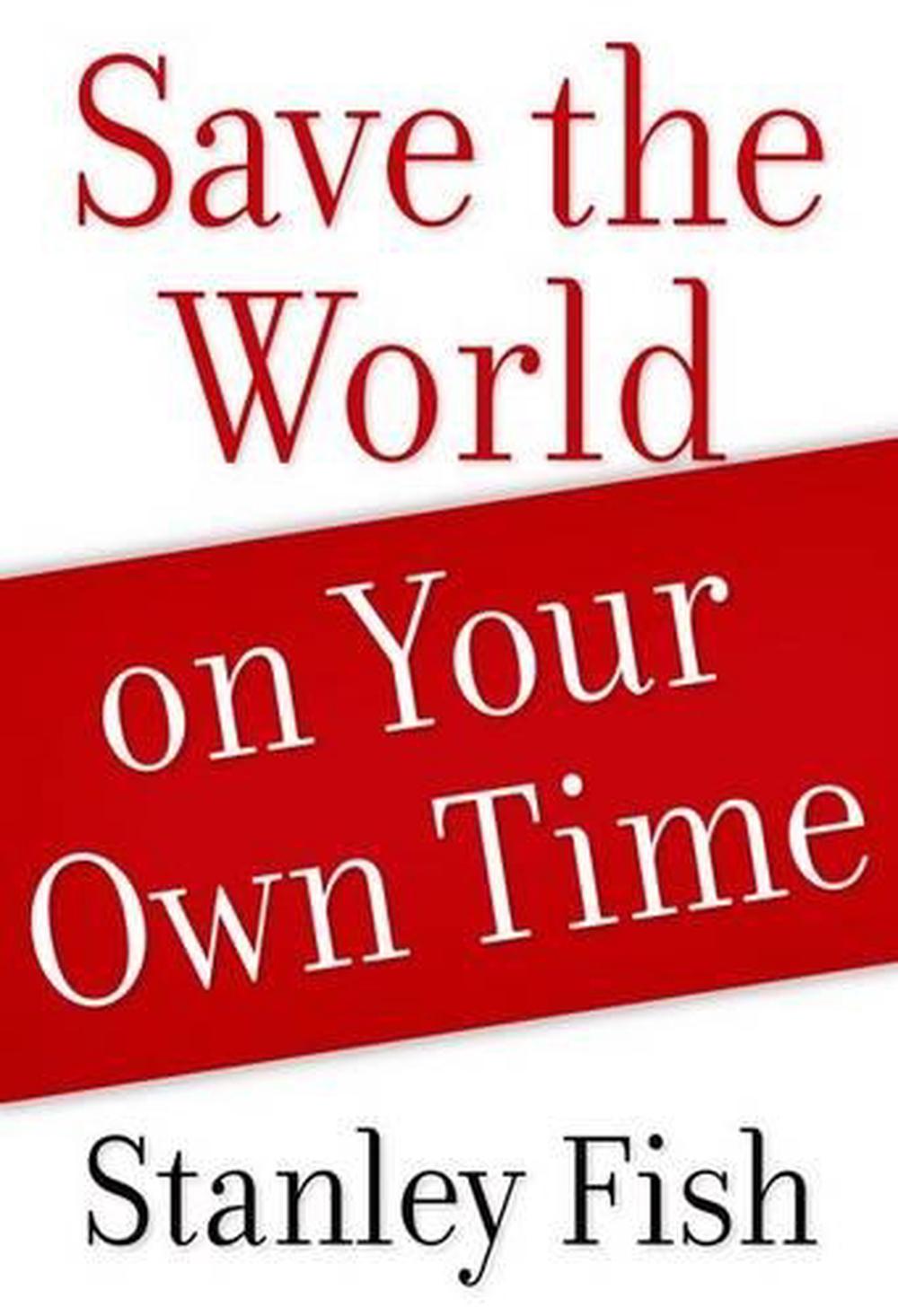 Save the World

on Your Own Time

Stanley Fish